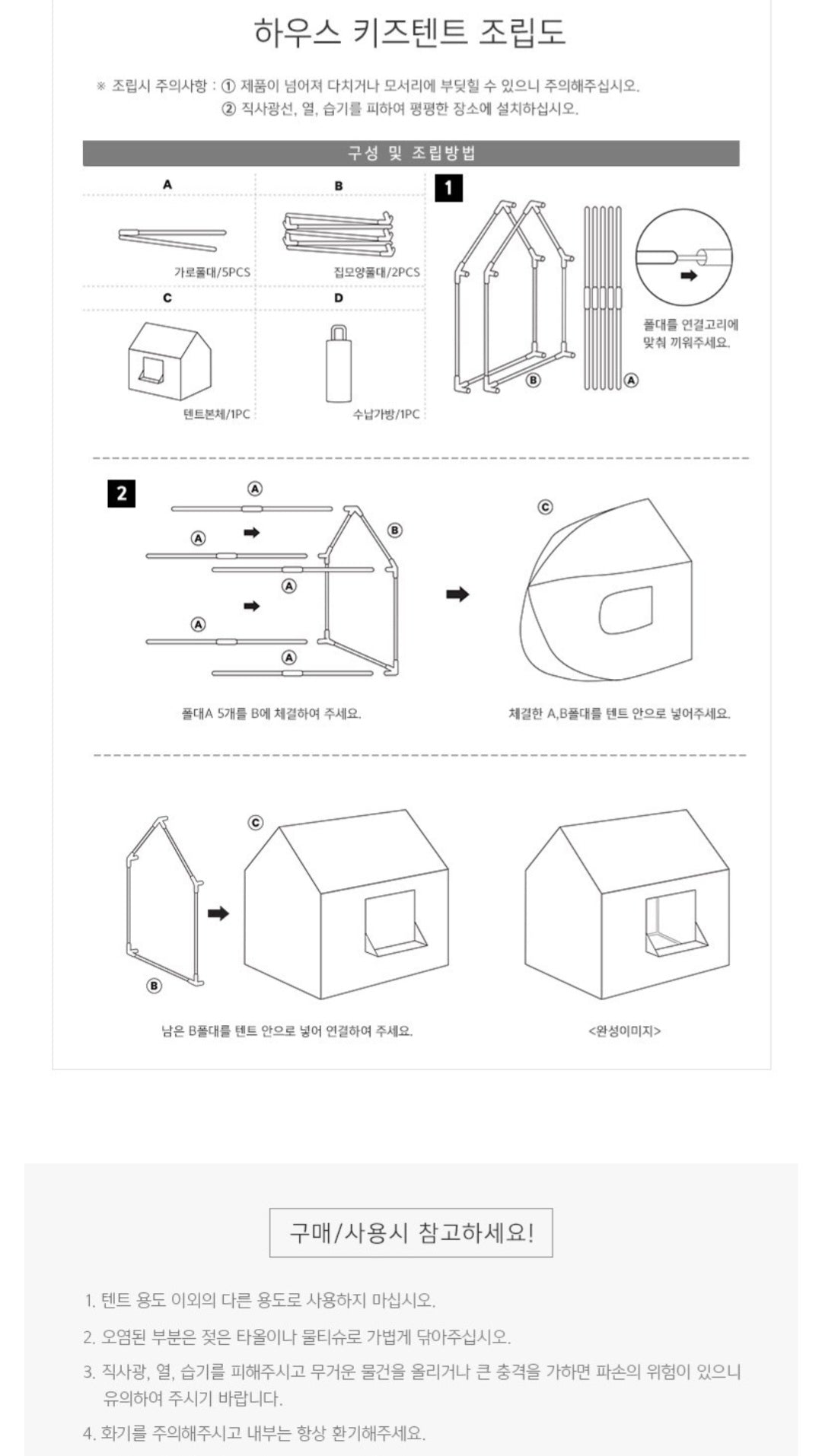 하우스 키즈텐트 조립도

※ 조립시 주의사항 : ① 제품이 넘어져 다치거나 모서리에 부딪힐 수 있으니 주의해주십시오.
② 직사광선, 열, 습기를 피하여 평평한 장소에 설치하십시오.

구성 및 조립방법

A
가로폴대/5PCS

B
집모양폴대/2PCS

C
텐트본체/1PC

D
수납가방/1PC

1
B
A
폴대를 연결고리에 맞춰 끼워주세요.

2
A
A
A
A
A
B
폴대A 5개를 B에 체결하여 주세요.

C
체결한 A,B폴대를 텐트 안으로 넣어주세요.

B
C
남은 B폴대를 텐트 안으로 넣어 연결하여 주세요.

<완성이미지>

구매/사용시 참고하세요!

1. 텐트 용도 이외의 다른 용도로 사용하지 마십시오.
2. 오염된 부분은 젖은 타올이나 물티슈로 가볍게 닦아주십시오.
3. 직사광, 열, 습기를 피해주시고 무거운 물건을 올리거나 큰 충격을 가하면 파손의 위험이 있으니 유의하여 주시기 바랍니다.
4. 화기를 주의해주시고 내부는 항상 환기해주세요.