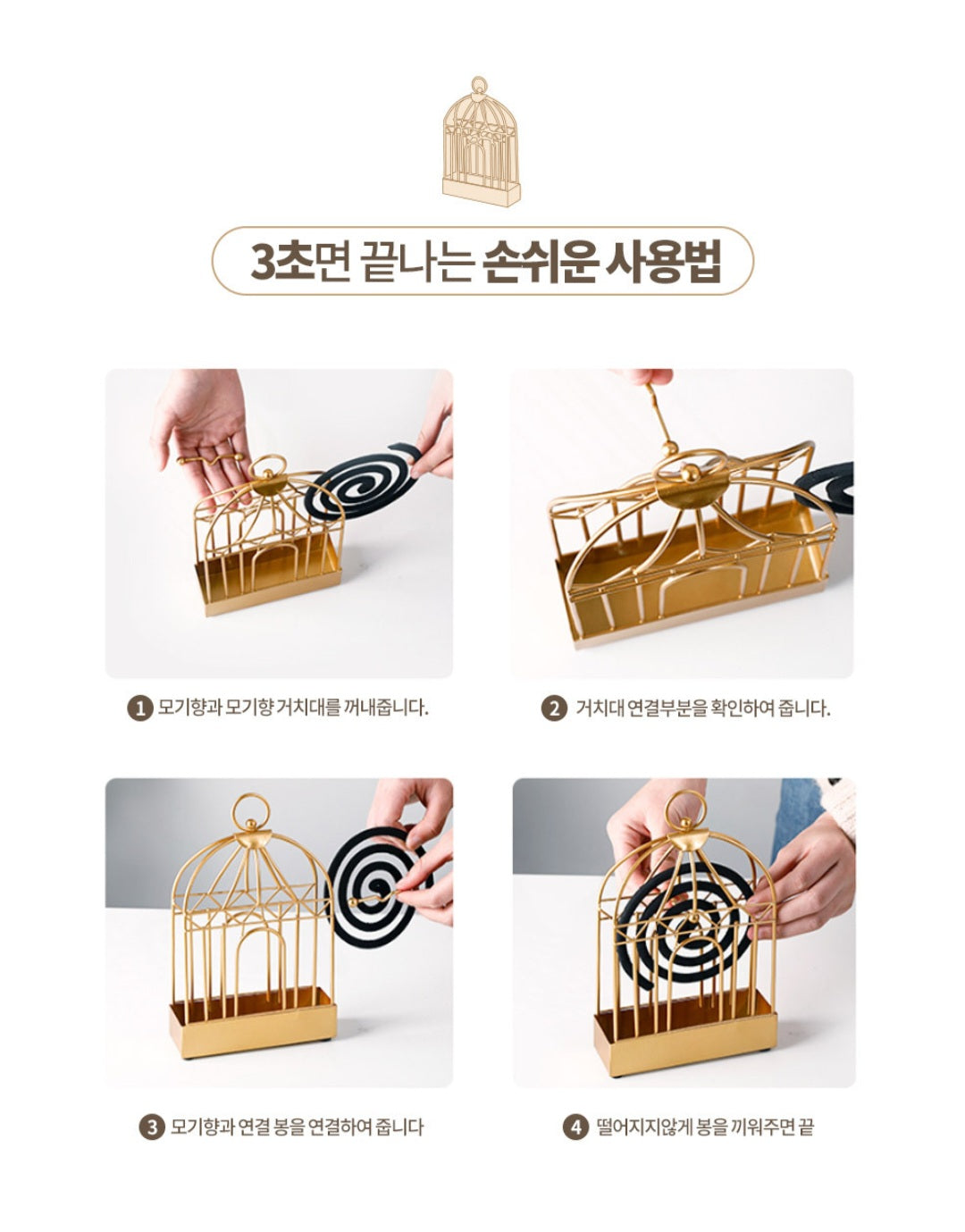 3초면 끝나는 손쉬운 사용법

1 모기향과 모기향 거치대를 꺼내줍니다.

2 거치대 연결부분을 확인하여 줍니다.

3 모기향과 연결 봉을 연결하여 줍니다

4 떨어지지않게 봉을 끼워주면 끝